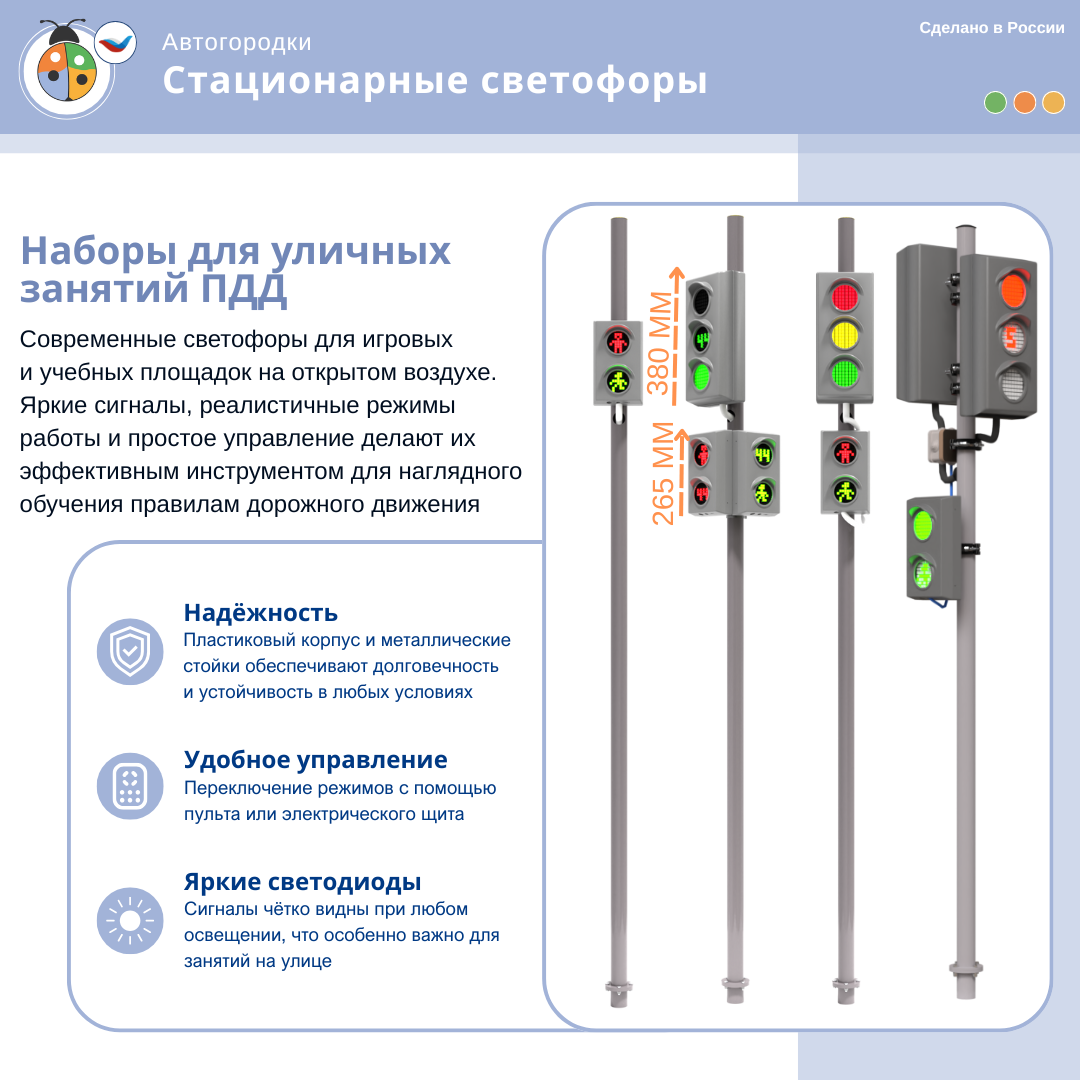 Автогородки
Стационарные светофоры

Сделано в России

Наборы для уличных занятий ПДД

Современные светофоры для игровых и учебных площадок на открытом воздухе. Яркие сигналы, реалистичные режимы работы и простое управление делают их эффективным инструментом для наглядного обучения правилам дорожного движения

Надёжность
Пластиковый корпус и металлические стойки обеспечивают долговечность и устойчивость в любых условиях

Удобное управление
Переключение режимов с помощью пульта или электрического щита

Яркие светодиоды
Сигналы чётко видны при любом освещении, что особенно важно для занятий на улице

380 ММ
265 ММ
44
44
44
5