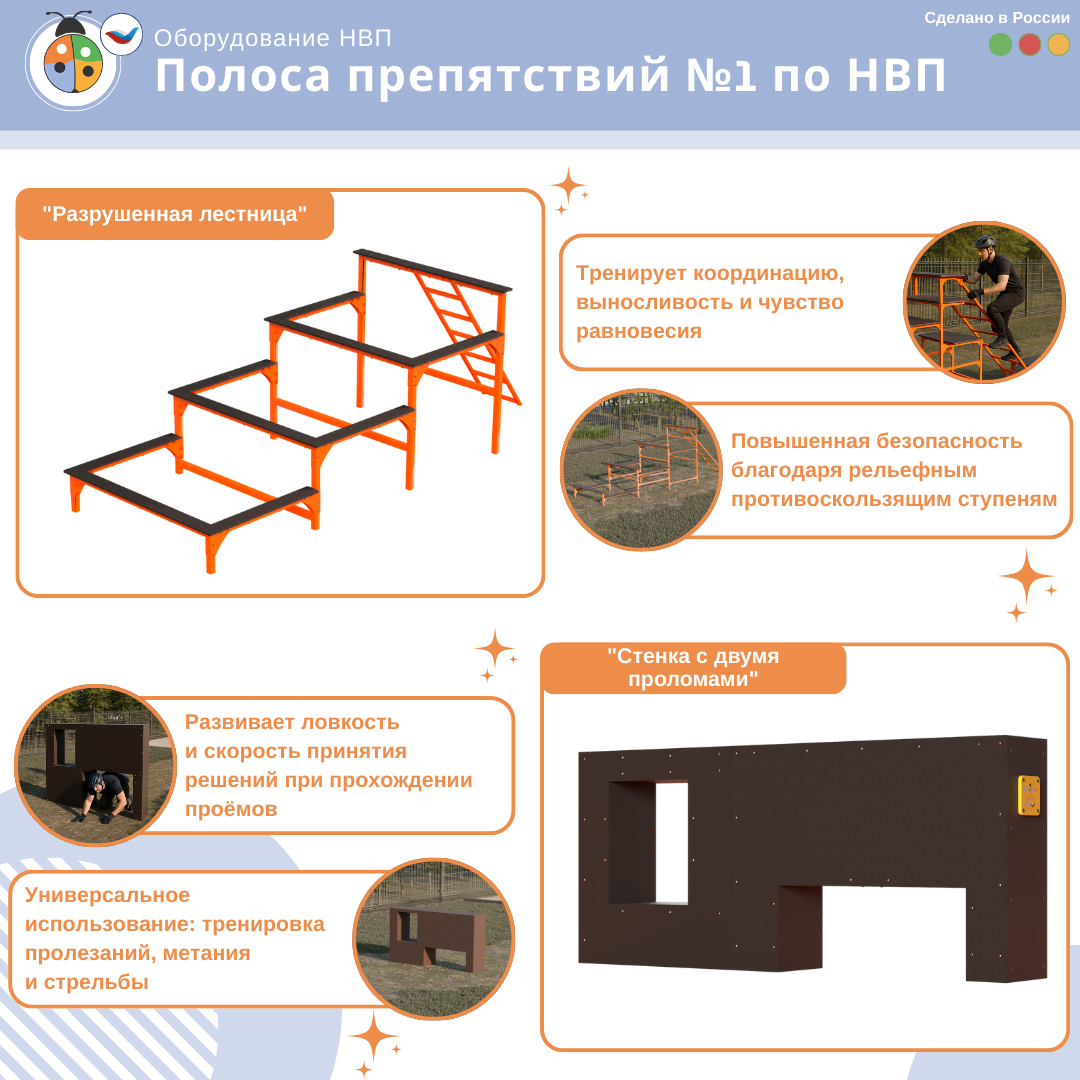 Оборудование НВП
Полоса препятствий №1 по НВП

Сделано в России

"Разрушенная лестница"

Тренирует координацию, выносливость и чувство равновесия

Повышенная безопасность благодаря рельефным противоскользящим ступеням

"Стенка с двумя проломами"

Развивает ловкость и скорость принятия решений при прохождении проёмов

Универсальное использование: тренировка пролезаний, метания и стрельбы