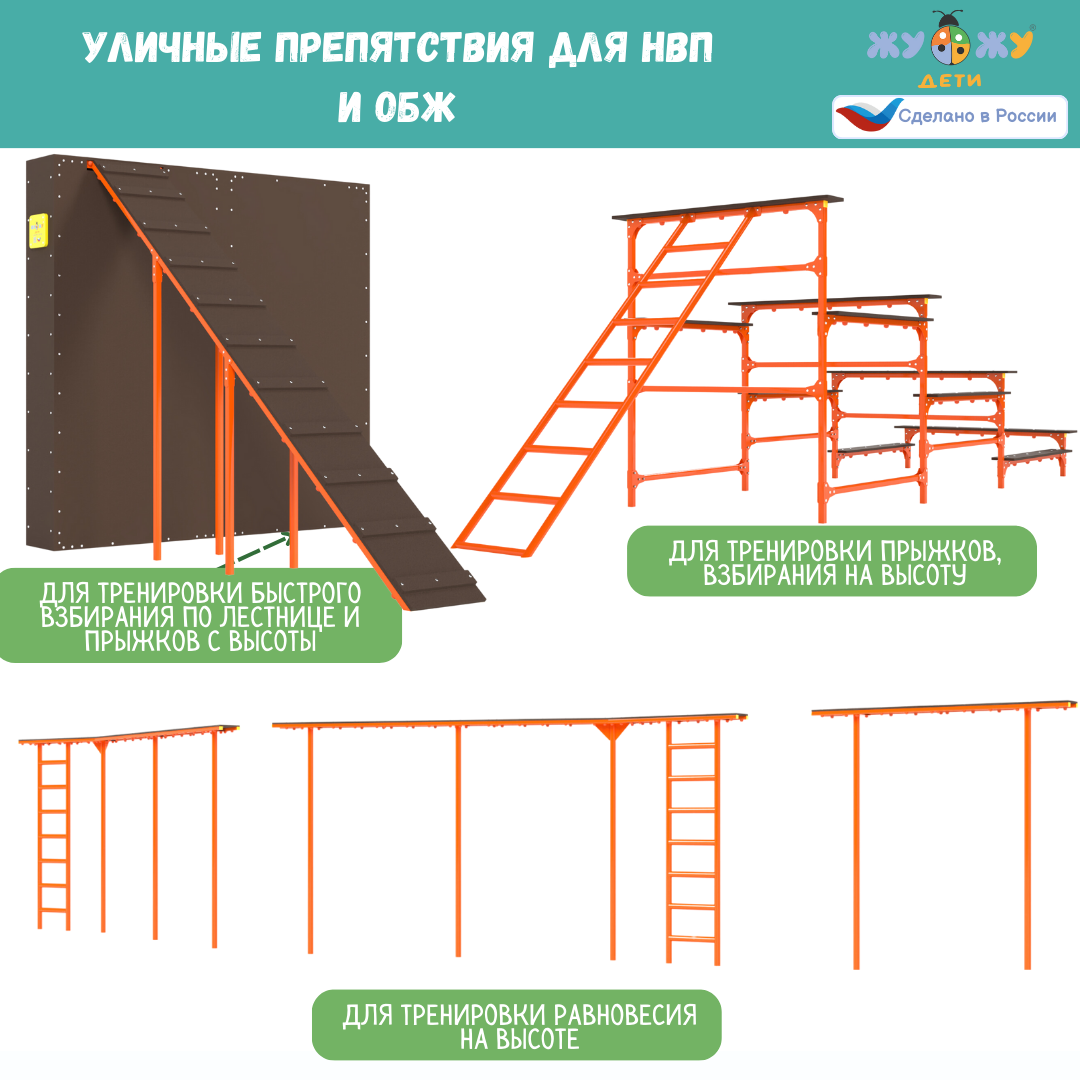 УЛИЧНЫЕ ПРЕПЯТСТВИЯ ДЛЯ НВП И ОБЖ

ЖУЖУ ДЕТИ

Сделано в России

ДЛЯ ТРЕНИРОВКИ БЫСТРОГО ВЗБИРАНИЯ ПО ЛЕСТНИЦЕ И ПРЫЖКОВ С ВЫСОТЫ

ДЛЯ ТРЕНИРОВКИ ПРЫЖКОВ, ВЗБИРАНИЯ НА ВЫСОТУ

ДЛЯ ТРЕНИРОВКИ РАВНОВЕСИЯ НА ВЫСОТЕ