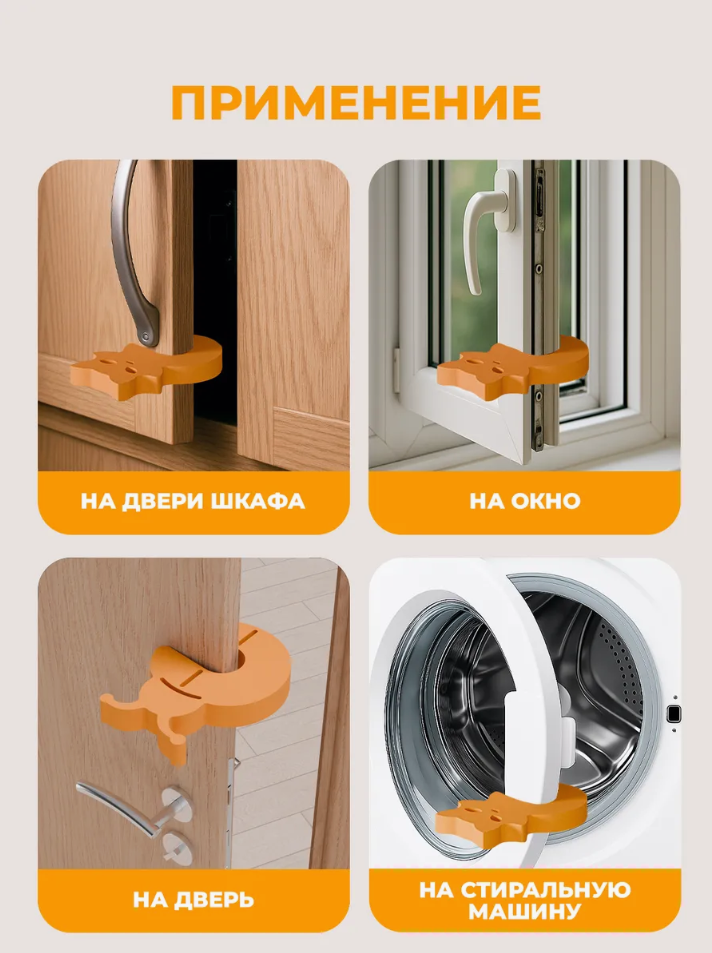 ПРИМЕНЕНИЕ

НА ДВЕРИ ШКАФА

НА ОКНО

НА ДВЕРЬ

НА СТИРАЛЬНУЮ МАШИНУ