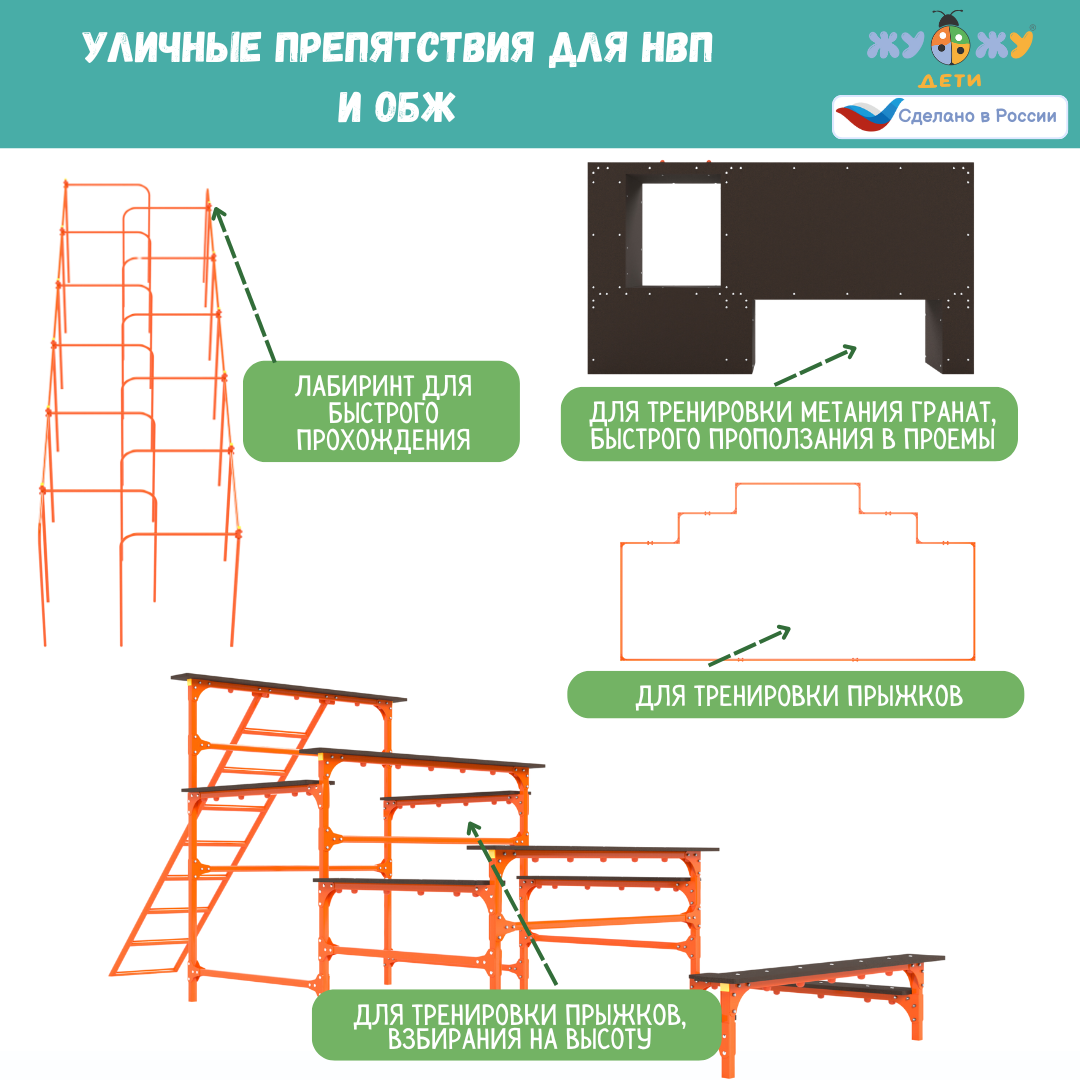 УЛИЧНЫЕ ПРЕПЯТСТВИЯ ДЛЯ НВП И ОБЖ

ЖУЖУ ДЕТИ

Сделано в России

ЛАБИРИНТ ДЛЯ БЫСТРОГО ПРОХОЖДЕНИЯ

ДЛЯ ТРЕНИРОВКИ МЕТАНИЯ ГРАНАТ, БЫСТРОГО ПРОПОЛЗАНИЯ В ПРОЕМЫ

ДЛЯ ТРЕНИРОВКИ ПРЫЖКОВ

ДЛЯ ТРЕНИРОВКИ ПРЫЖКОВ, ВЗБИРАНИЯ НА ВЫСОТУ